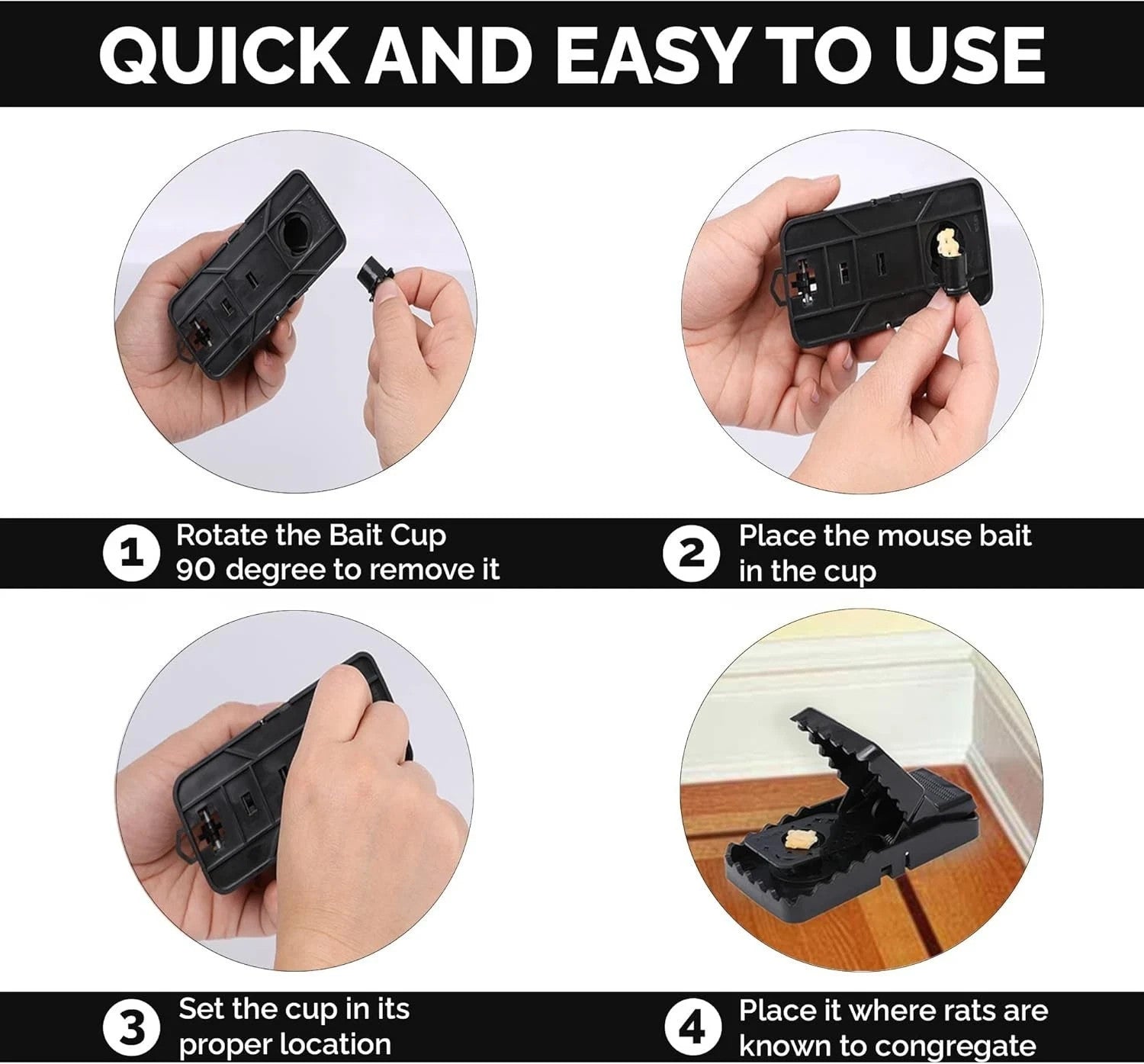 QUICK AND EASY TO USE

1 Rotate the Bait Cup 90 degree to remove it

2 Place the mouse bait in the cup

3 Set the cup in its proper location

4 Place it where rats are known to congregate