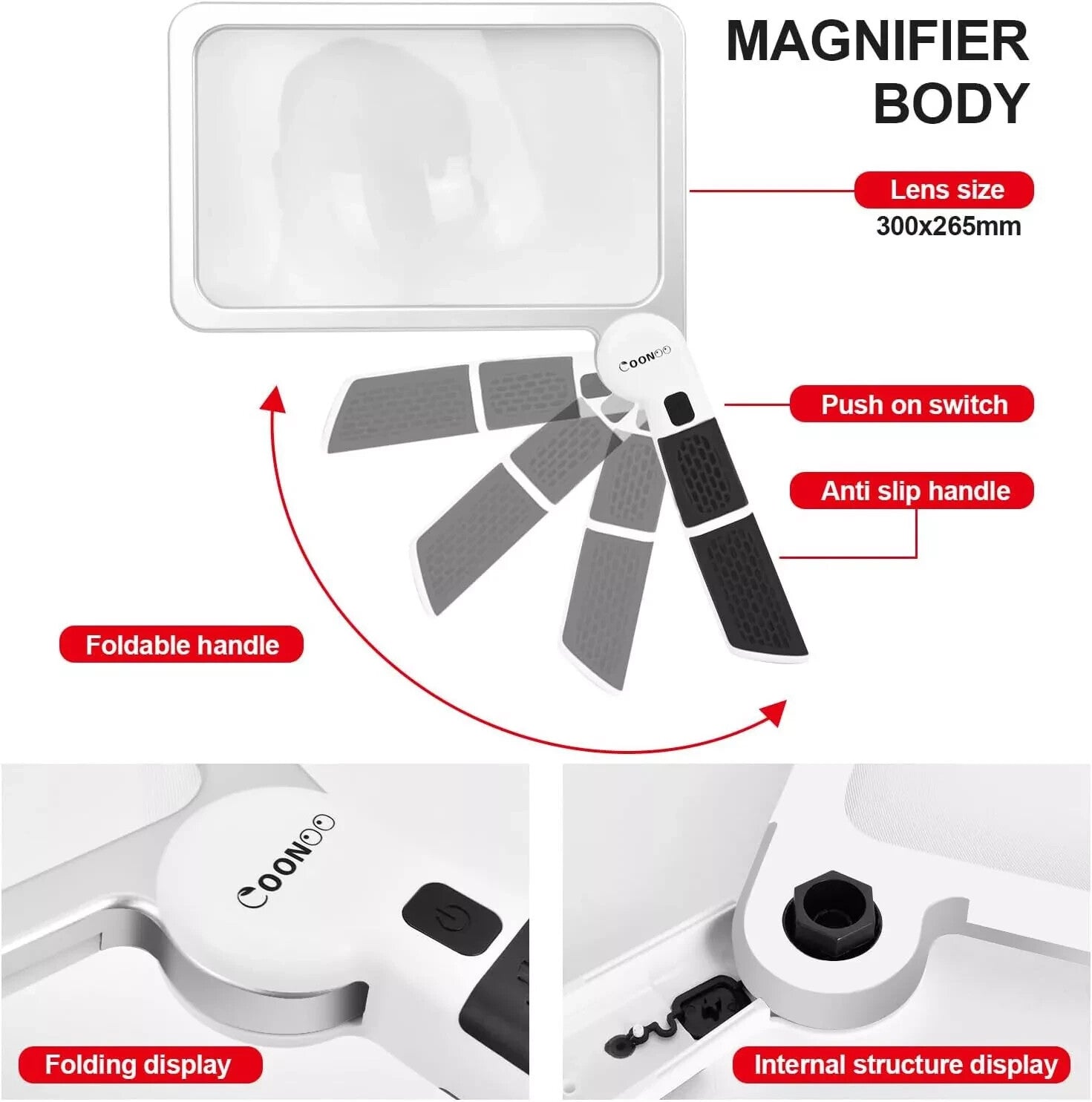 MAGNIFIER BODY

Lens size
300x265mm

COONOO

Push on switch

Anti slip handle

Foldable handle

COONOO

Folding display

Internal structure display